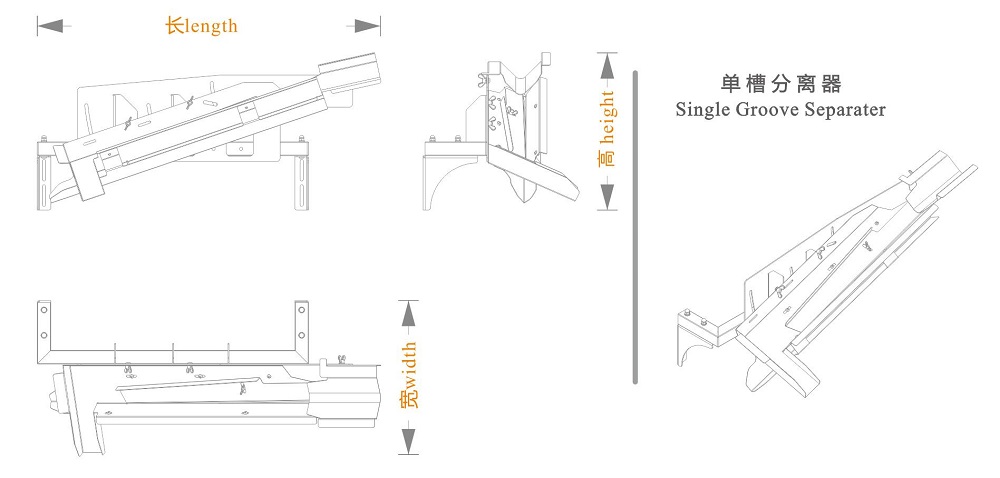 长length

高 height

单槽分离器
Single Groove Separater

宽width